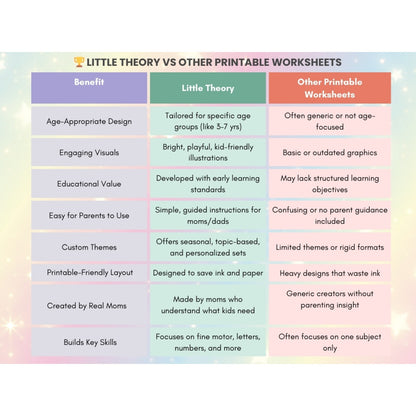 🏆 LITTLE THEORY VS OTHER PRINTABLE WORKSHEETS

| Benefit | Little Theory | Other Printable Worksheets |
|---|---|---|
| Age-Appropriate Design | Tailored for specific age groups (like 3-7 yrs) | Often generic or not age-focused |
| Engaging Visuals | Bright, playful, kid-friendly illustrations | Basic or outdated graphics |
| Educational Value | Developed with early learning standards | May lack structured learning objectives |
| Easy for Parents to Use | Simple, guided instructions for moms/dads | Confusing or no parent guidance included |
| Custom Themes | Offers seasonal, topic-based, and personalized sets | Limited themes or rigid formats |
| Printable-Friendly Layout | Designed to save ink and paper | Heavy designs that waste ink |
| Created by Real Moms | Made by moms who understand what kids need | Generic creators without parenting insight |
| Builds Key Skills | Focuses on fine motor, letters, numbers, and more | Often focuses on one subject only |